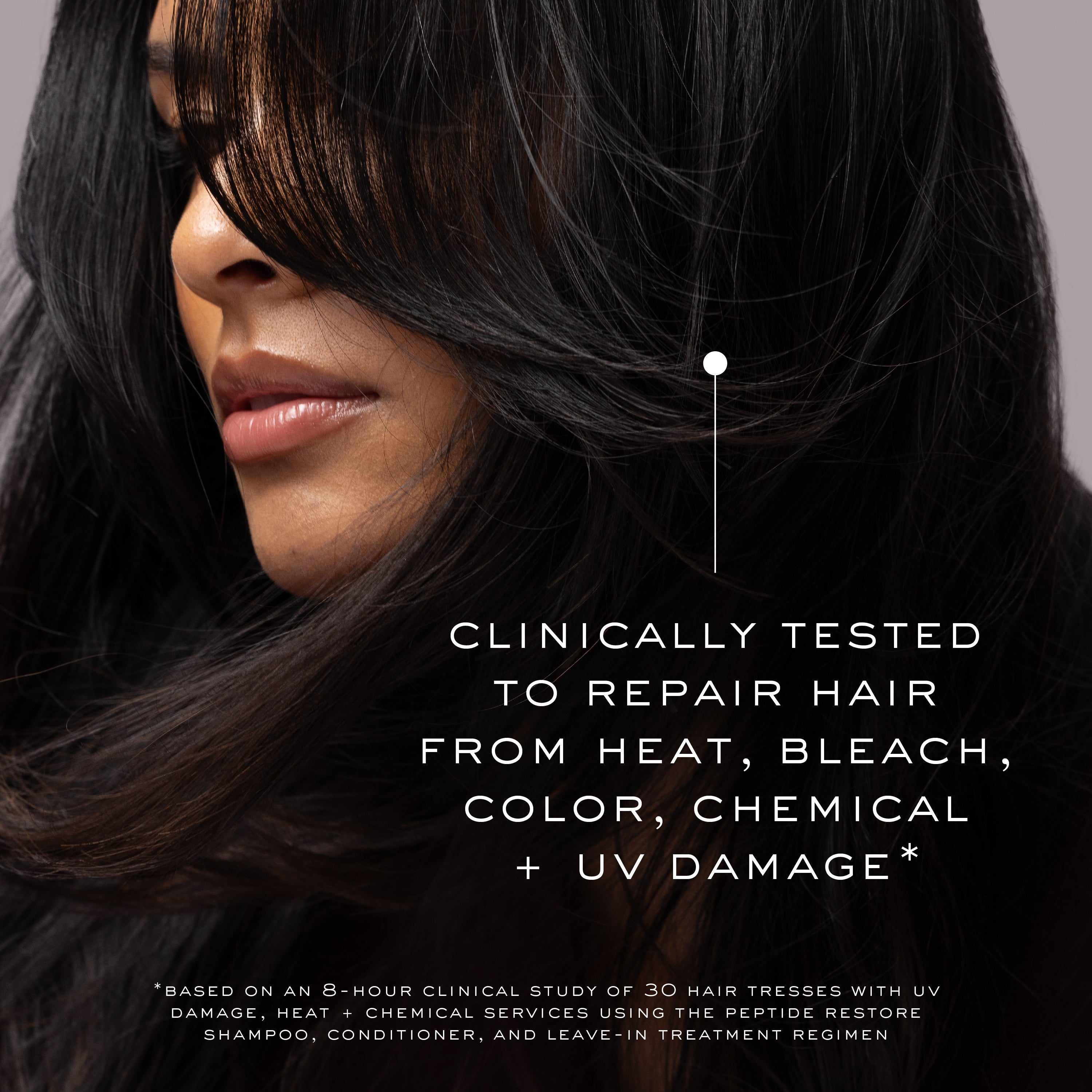 CLINICALLY TESTED TO REPAIR HAIR FROM HEAT, BLEACH, COLOR, CHEMICAL + UV DAMAGE*

*BASED ON AN 8-HOUR CLINICAL STUDY OF 30 HAIR TRESSES WITH UV DAMAGE, HEAT + CHEMICAL SERVICES USING THE PEPTIDE RESTORE SHAMPOO, CONDITIONER, AND LEAVE-IN TREATMENT REGIMEN