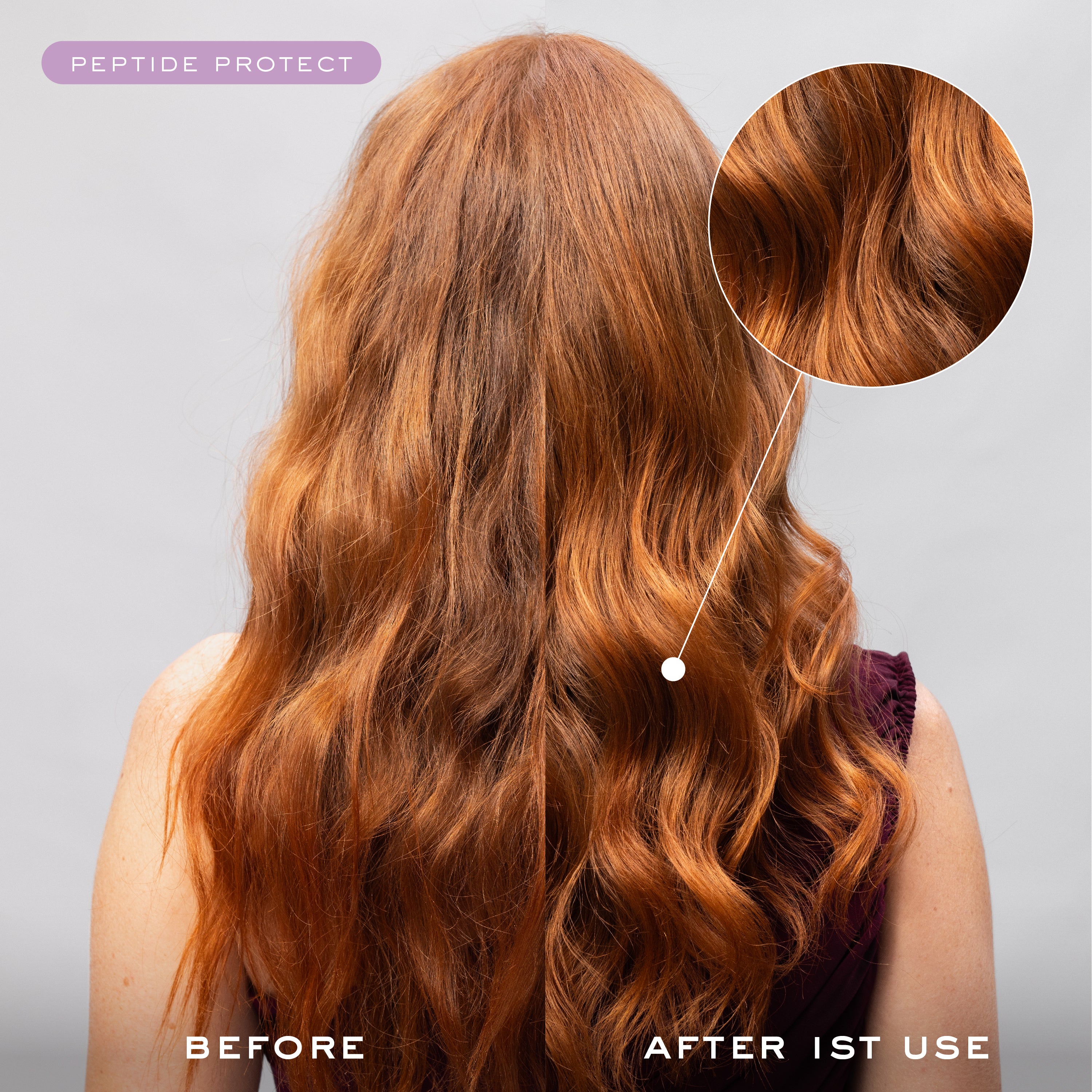 PEPTIDE PROTECT

BEFORE

AFTER 1ST USE