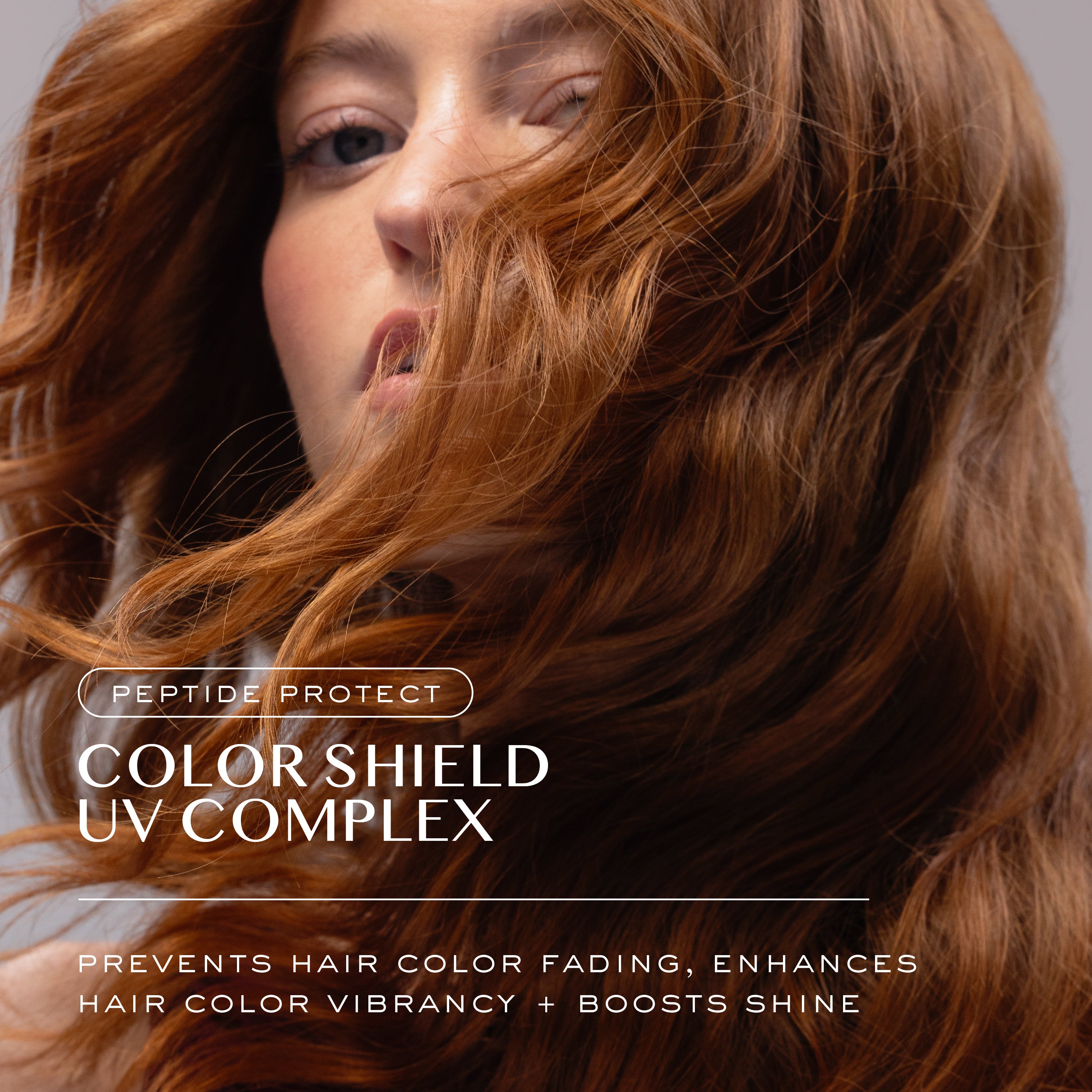 PEPTIDE PROTECT

COLOR SHIELD UV COMPLEX

PREVENTS HAIR COLOR FADING, ENHANCES HAIR COLOR VIBRANCY + BOOSTS SHINE