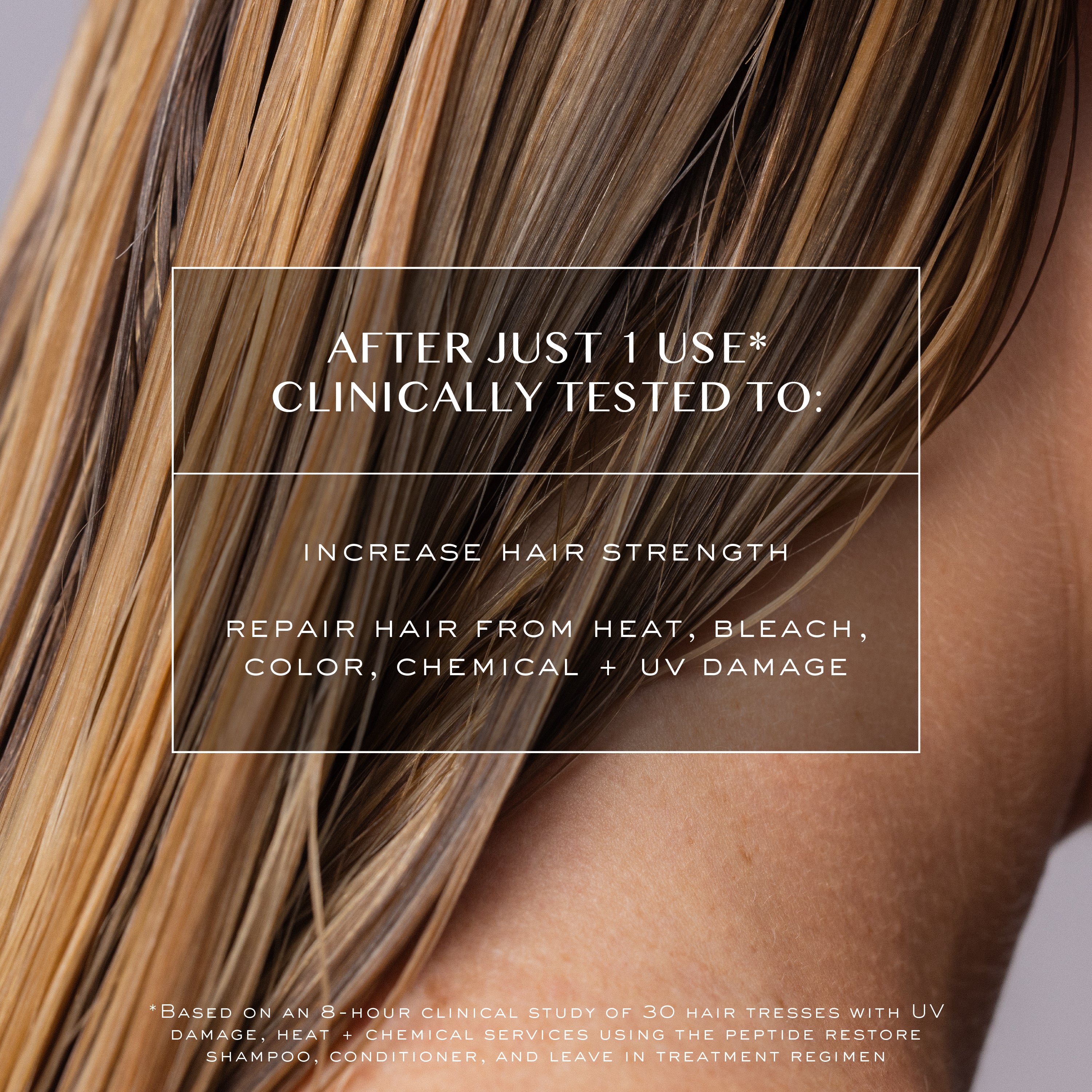 AFTER JUST 1 USE*
CLINICALLY TESTED TO:

INCREASE HAIR STRENGTH

REPAIR HAIR FROM HEAT, BLEACH, COLOR, CHEMICAL + UV DAMAGE

*Based on an 8-hour clinical study of 30 hair tresses with UV damage, heat + chemical services using the peptide restore shampoo, conditioner, and leave in treatment regimen