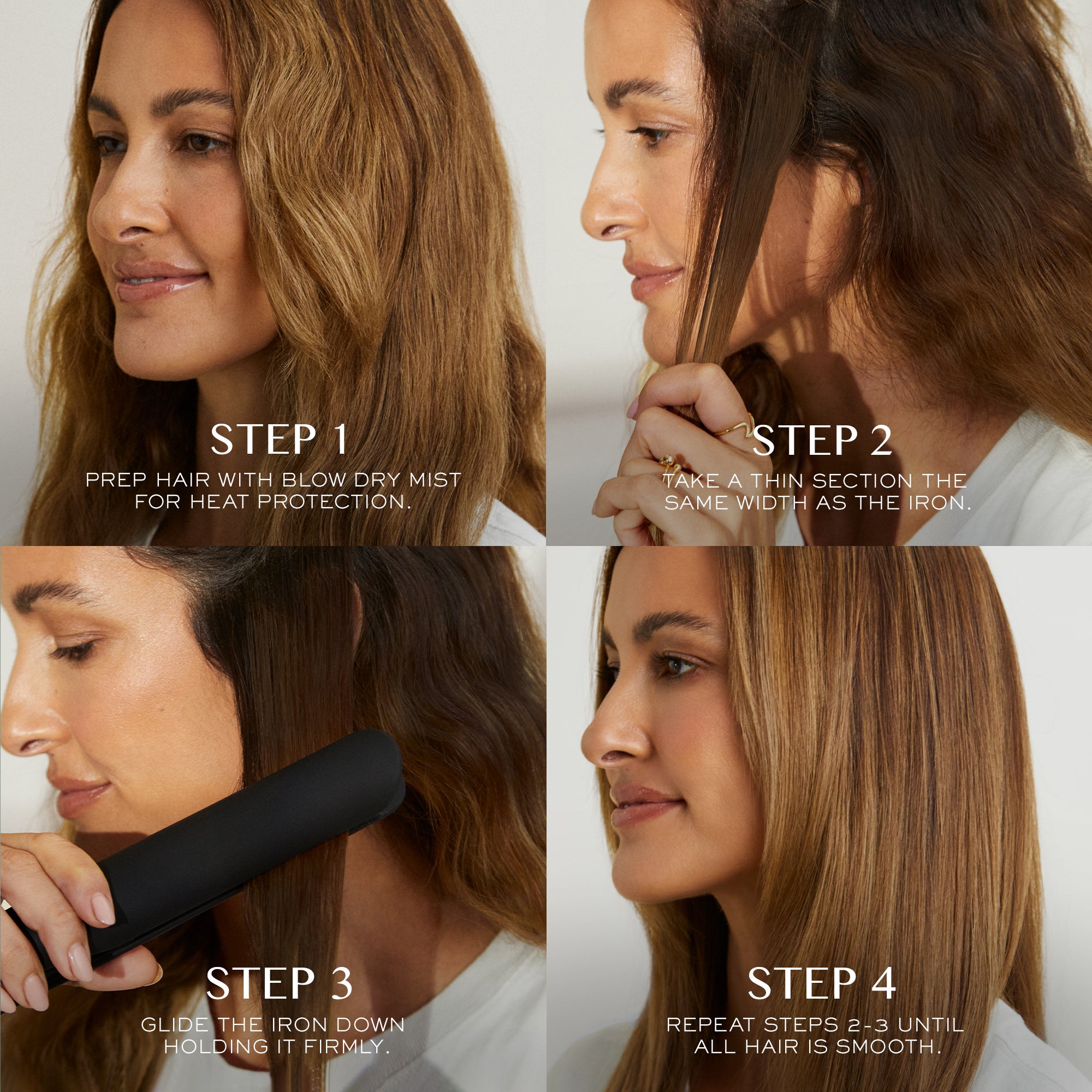 STEP 1

PREP HAIR WITH BLOW DRY MIST FOR HEAT PROTECTION.

STEP 2

TAKE A THIN SECTION THE SAME WIDTH AS THE IRON.

STEP 3

GLIDE THE IRON DOWN HOLDING IT FIRMLY.

STEP 4

REPEAT STEPS 2-3 UNTIL ALL HAIR IS SMOOTH.