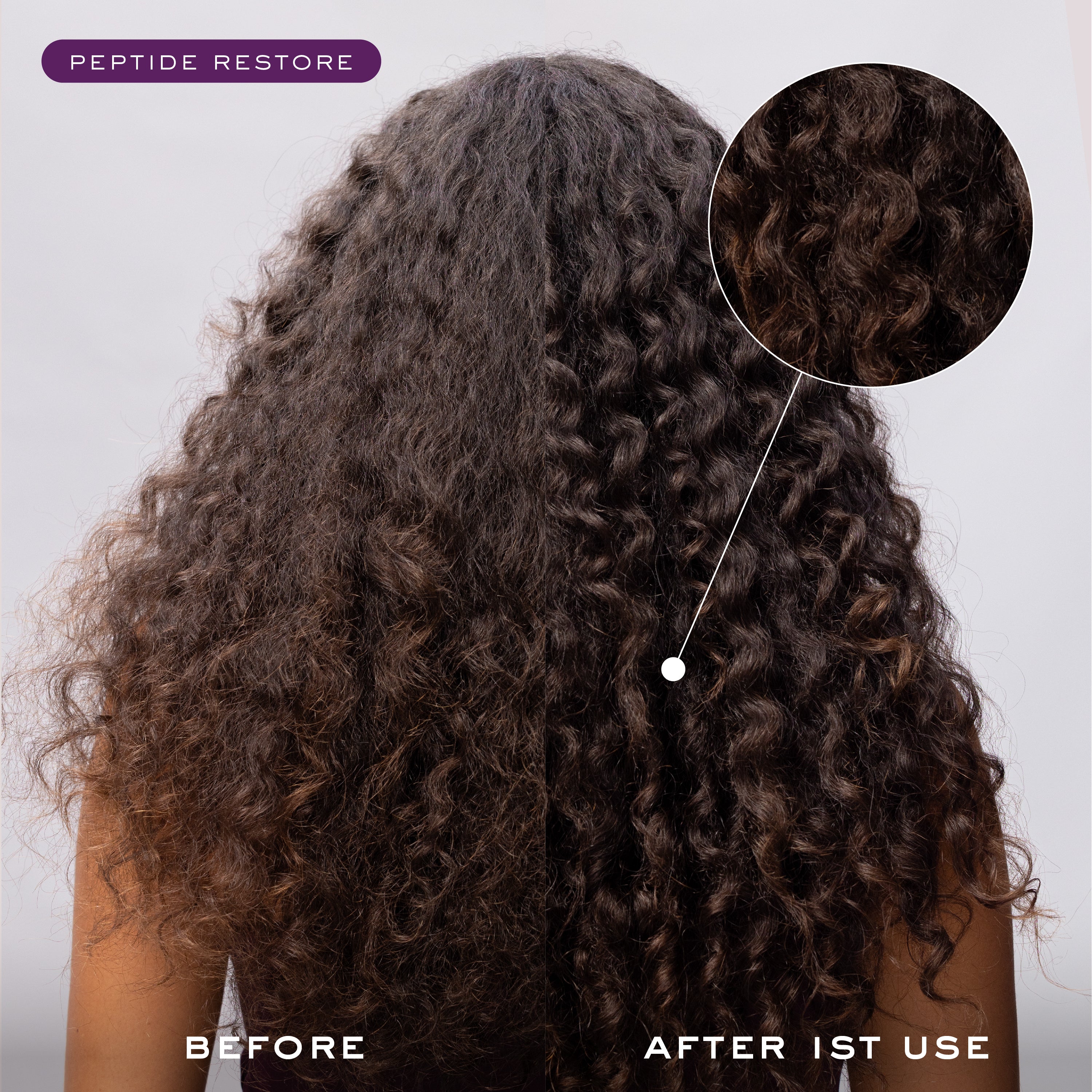 PEPTIDE RESTORE

BEFORE

AFTER 1ST USE