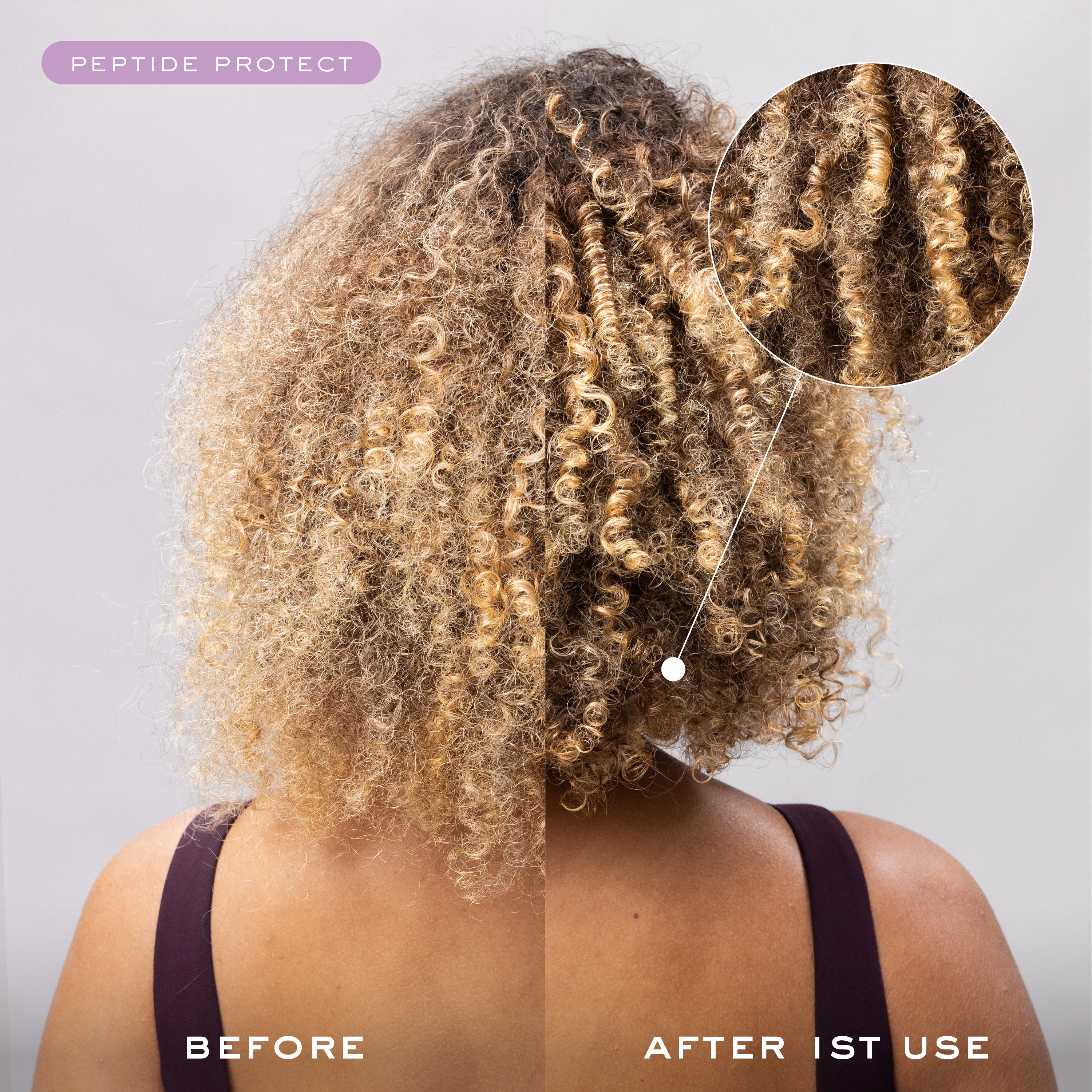 PEPTIDE PROTECT

BEFORE

AFTER 1ST USE