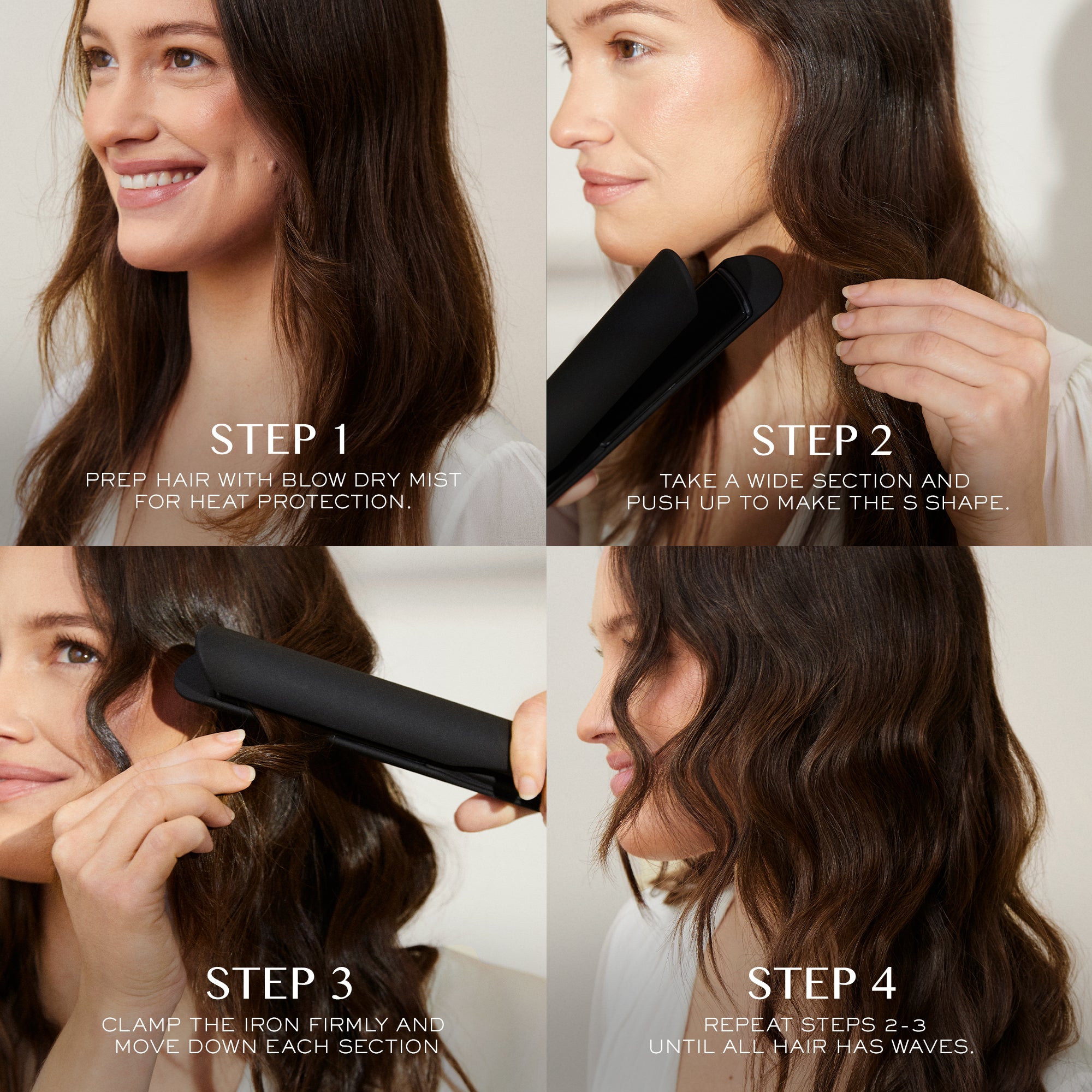 STEP 1

PREP HAIR WITH BLOW DRY MIST FOR HEAT PROTECTION.

STEP 2

TAKE A WIDE SECTION AND PUSH UP TO MAKE THE S SHAPE.

STEP 3

CLAMP THE IRON FIRMLY AND MOVE DOWN EACH SECTION

STEP 4

REPEAT STEPS 2-3 UNTIL ALL HAIR HAS WAVES.