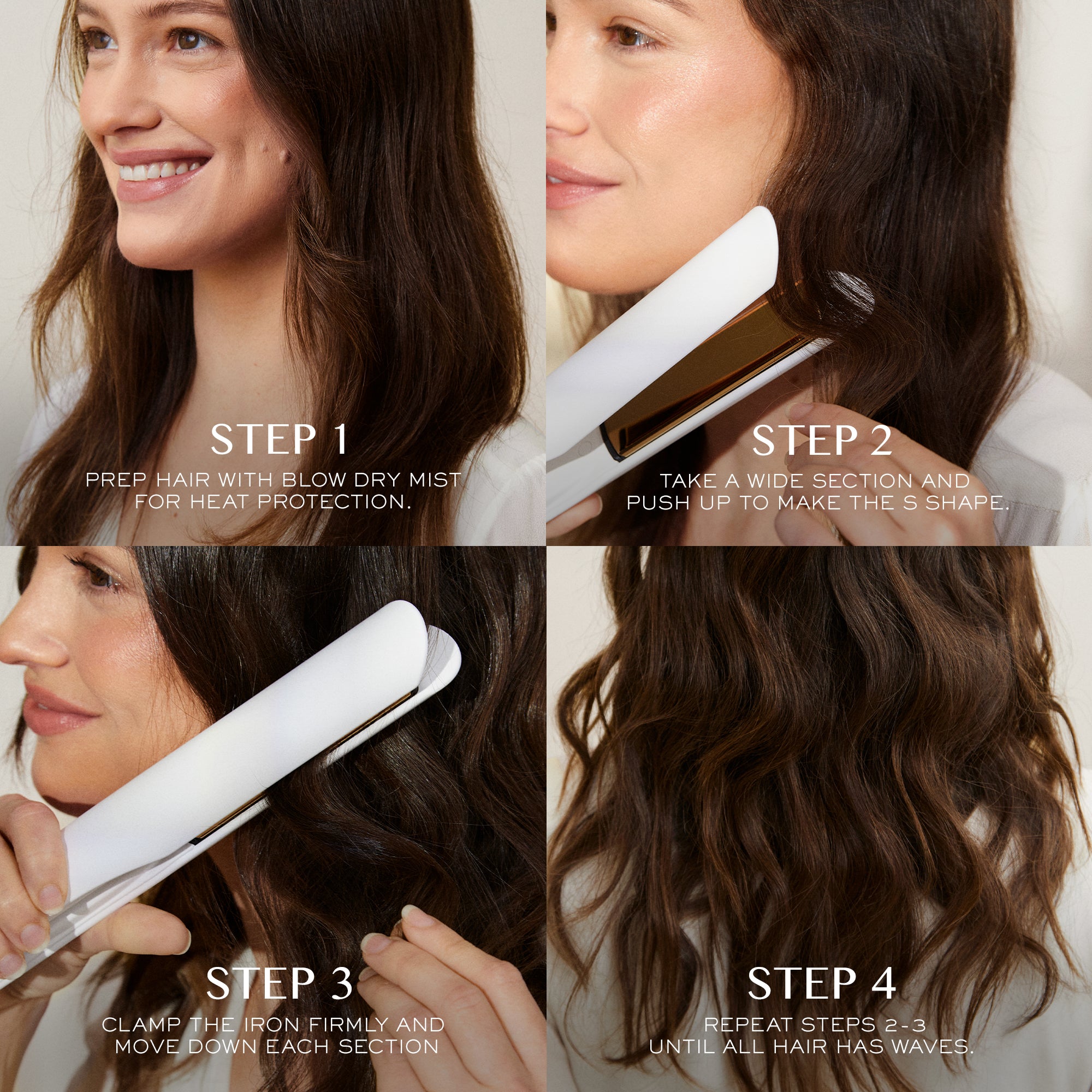 STEP 1
PREP HAIR WITH BLOW DRY MIST FOR HEAT PROTECTION.

STEP 2
TAKE A WIDE SECTION AND PUSH UP TO MAKE THE S SHAPE.

STEP 3
CLAMP THE IRON FIRMLY AND MOVE DOWN EACH SECTION

STEP 4
REPEAT STEPS 2-3 UNTIL ALL HAIR HAS WAVES.